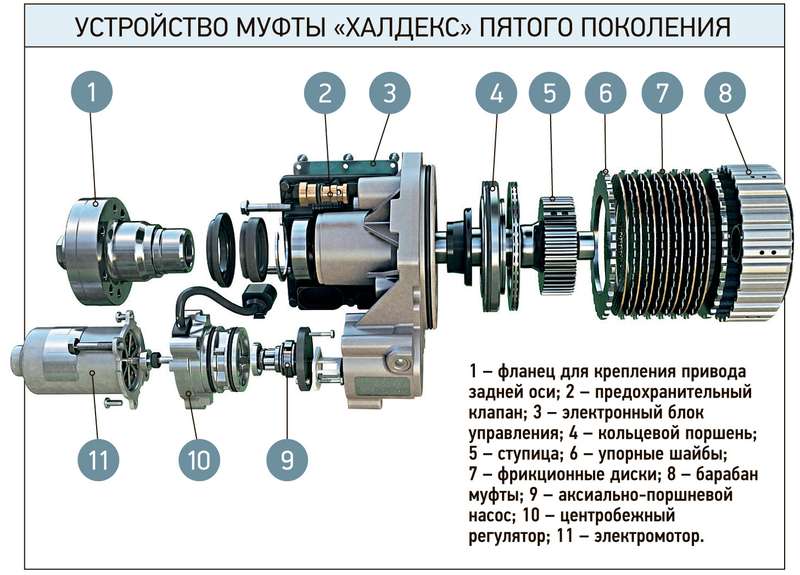 УСТРОЙСТВО МУФТЫ «ХАЛДЕКС» ПЯТОГО ПОКОЛЕНИЯ

1

2

3

4

5

6

7

8

11

10

9

1 – фланец для крепления привода задней оси; 2 – предохранительный клапан; 3 – электронный блок управления; 4 – кольцевой поршень; 5 – ступица; 6 – упорные шайбы; 7 – фрикционные диски; 8 – барабан муфты; 9 – аксиально-поршневой насос; 10 – центробежный регулятор; 11 – электромотор.