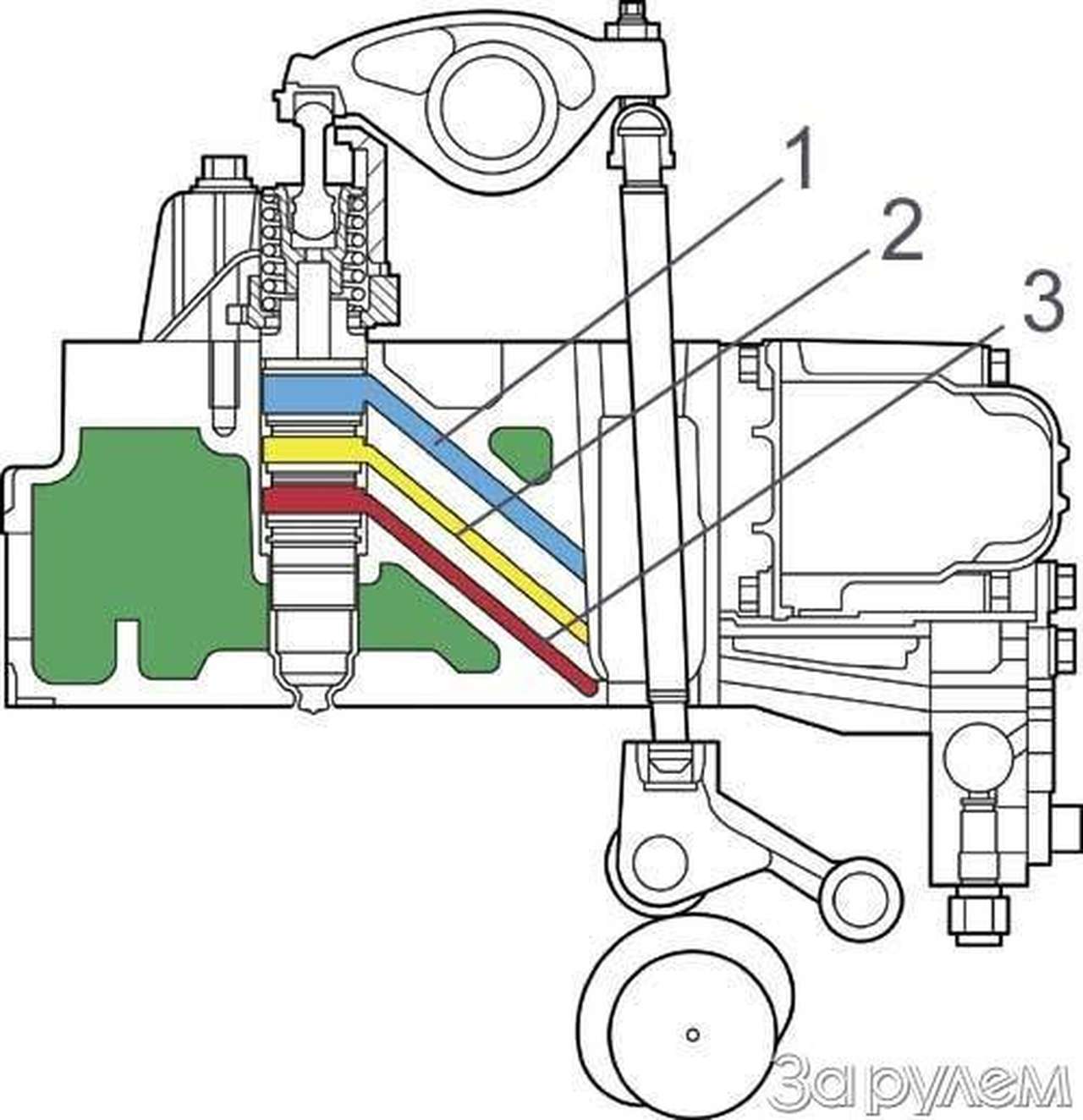 1
2
3
За рулем