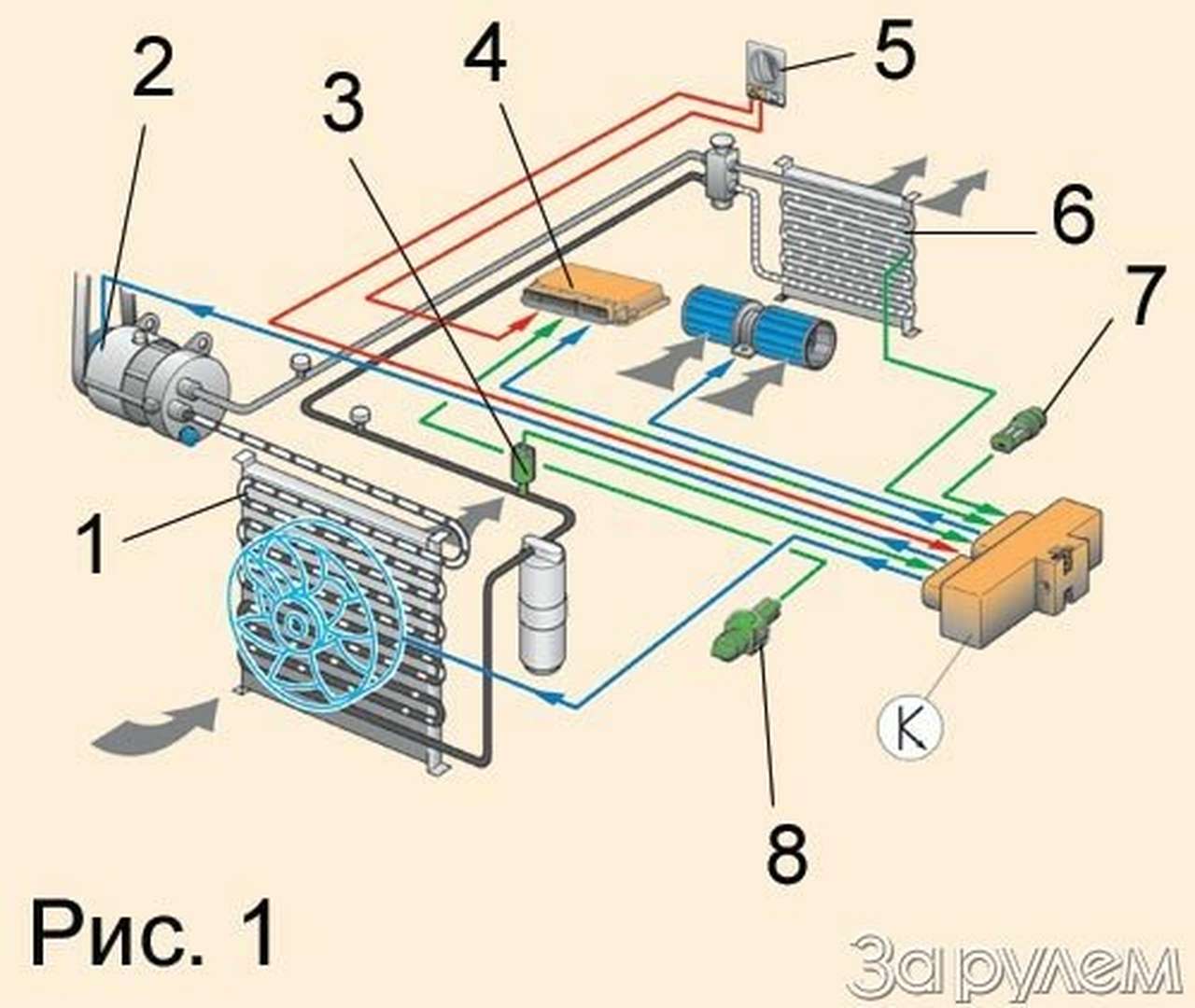 2
3
4
5
6
7
1
K
8
Рис. 1
За рулем