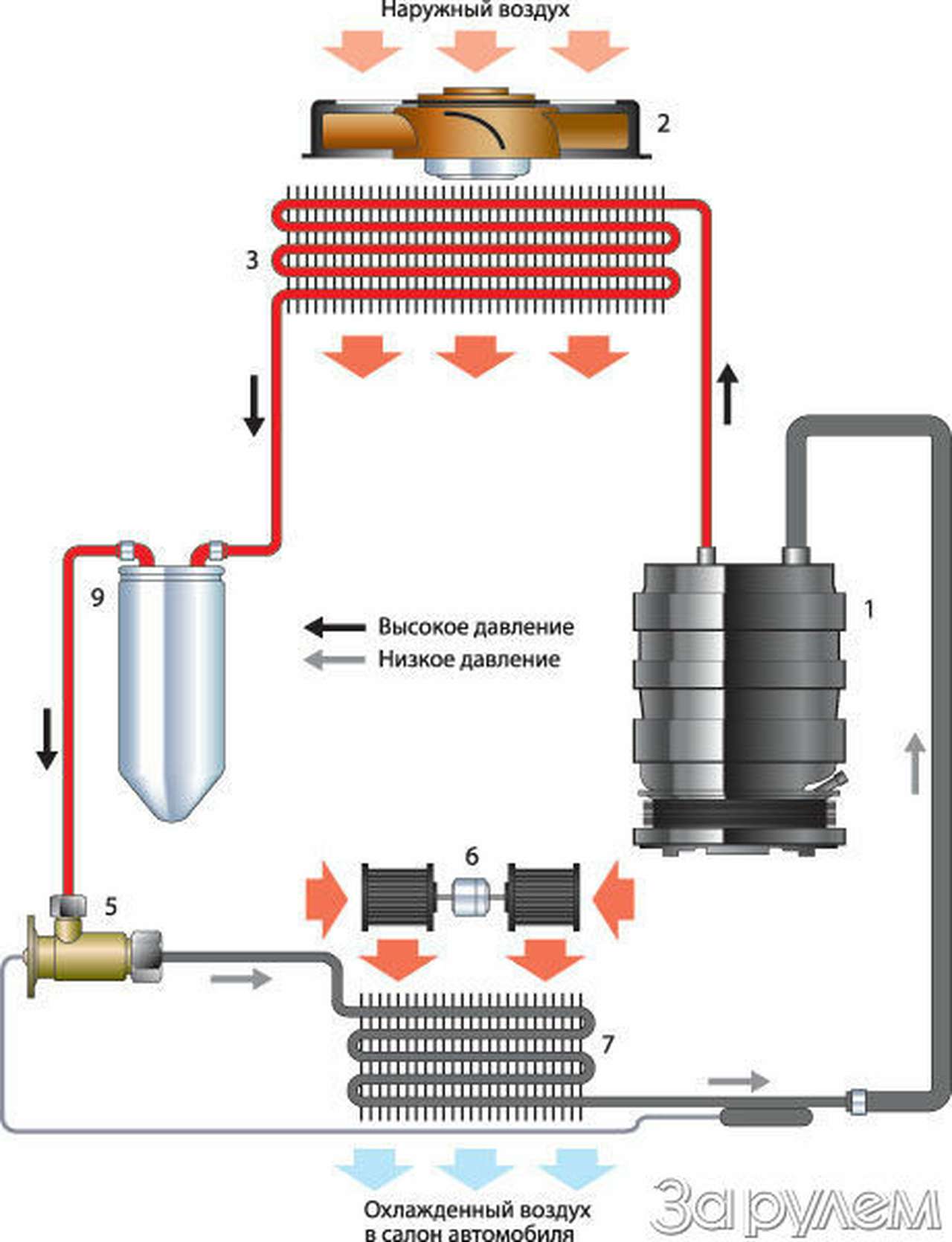 Наружный воздух

2

3

9

Высокое давление
Низкое давление

1

6

5

7

Охлажденный воздух
в салон автомобиля

За рулем