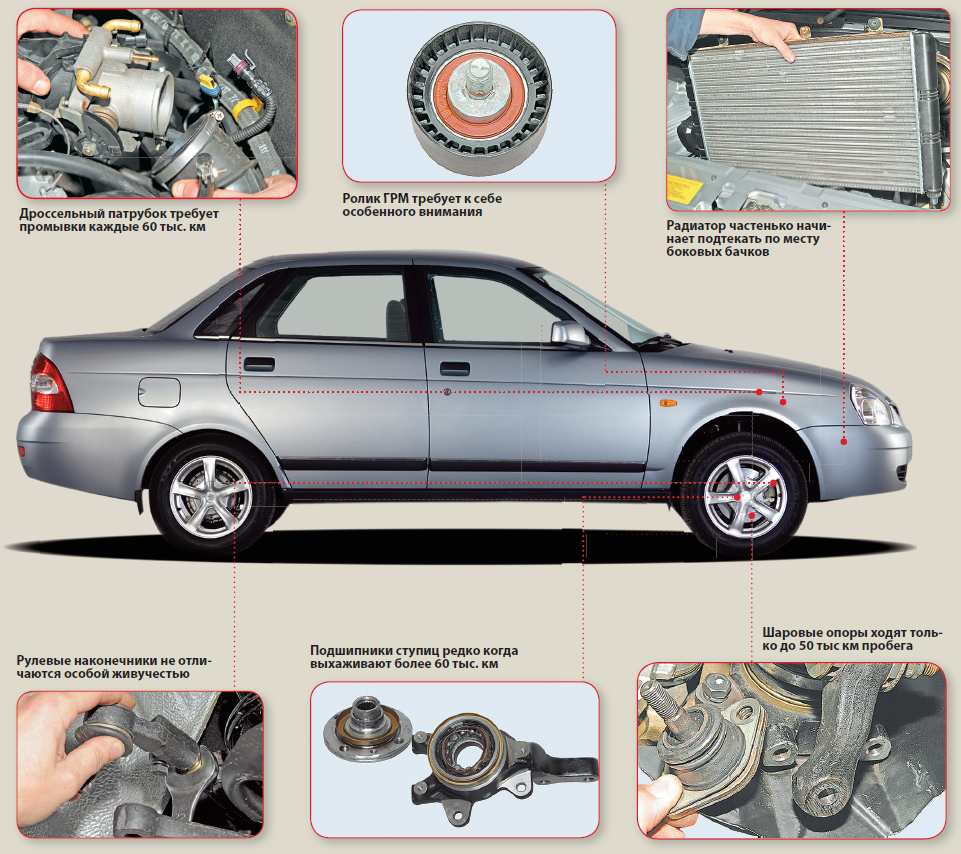 Дроссельный патрубок требует промывки каждые 60 тыс. км

Ролик ГРМ требует к себе особенного внимания

Радиатор частенько начинает подтекать по месту боковых бачков

Рулевые наконечники не отличаются особой живучестью

Подшипники ступиц редко когда выхаживают более 60 тыс. км

Шаровые опоры ходят только до 50 тыс км пробега