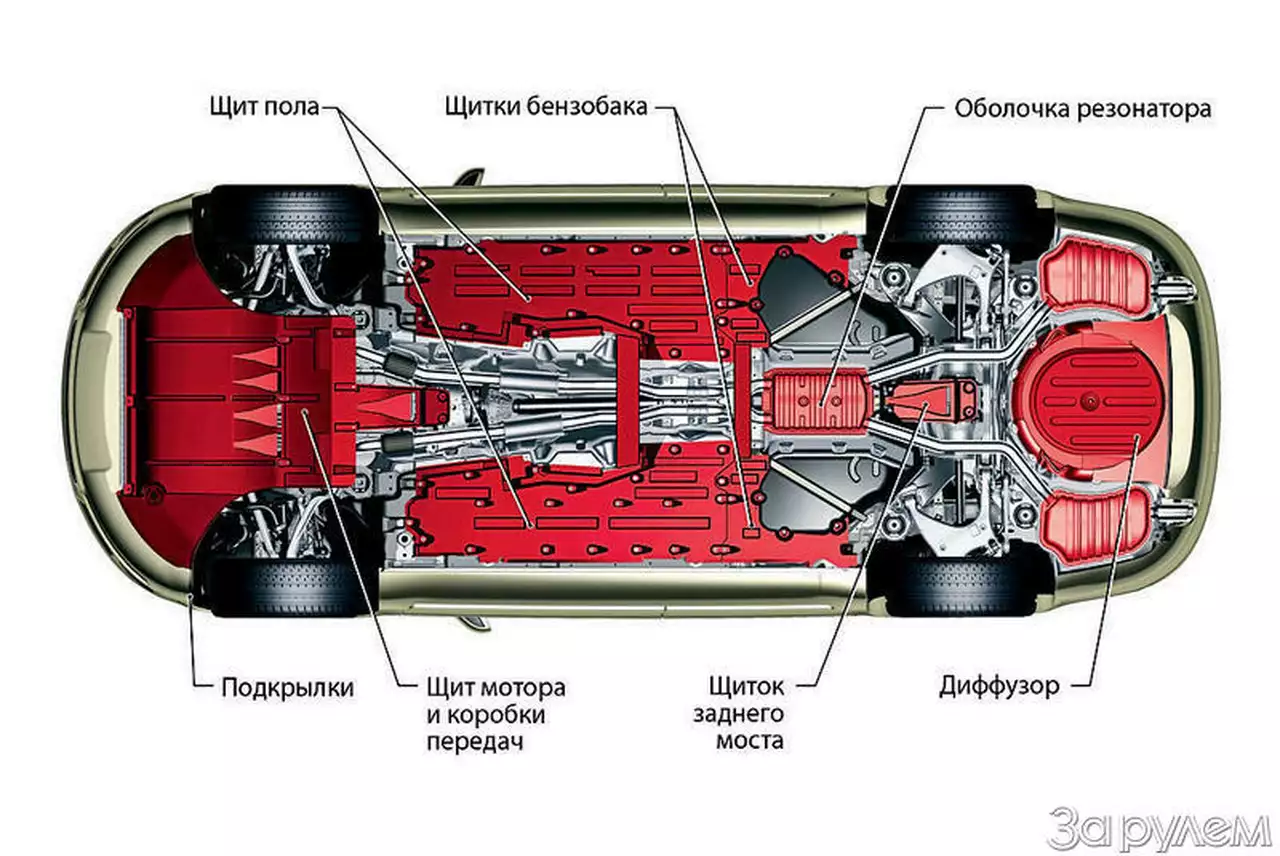 Щит пола

Щитки бензобака

Оболочка резонатора

Подкрылки

Щит мотора и коробки передач

Щиток заднего моста

Диффузор

За рулем