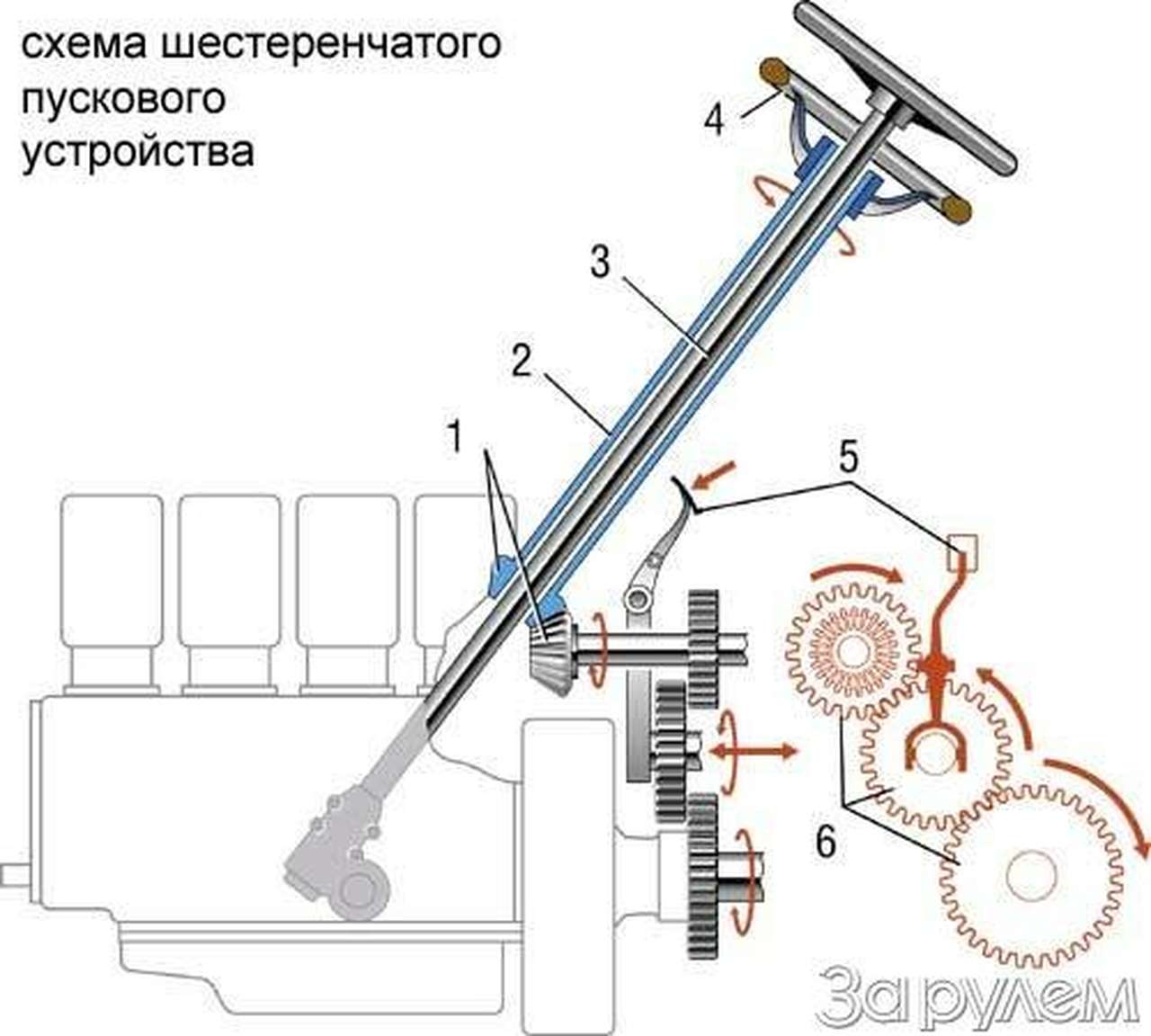 схема шестеренчатого пускового устройства

4

3

2

1

5

6

За рулем