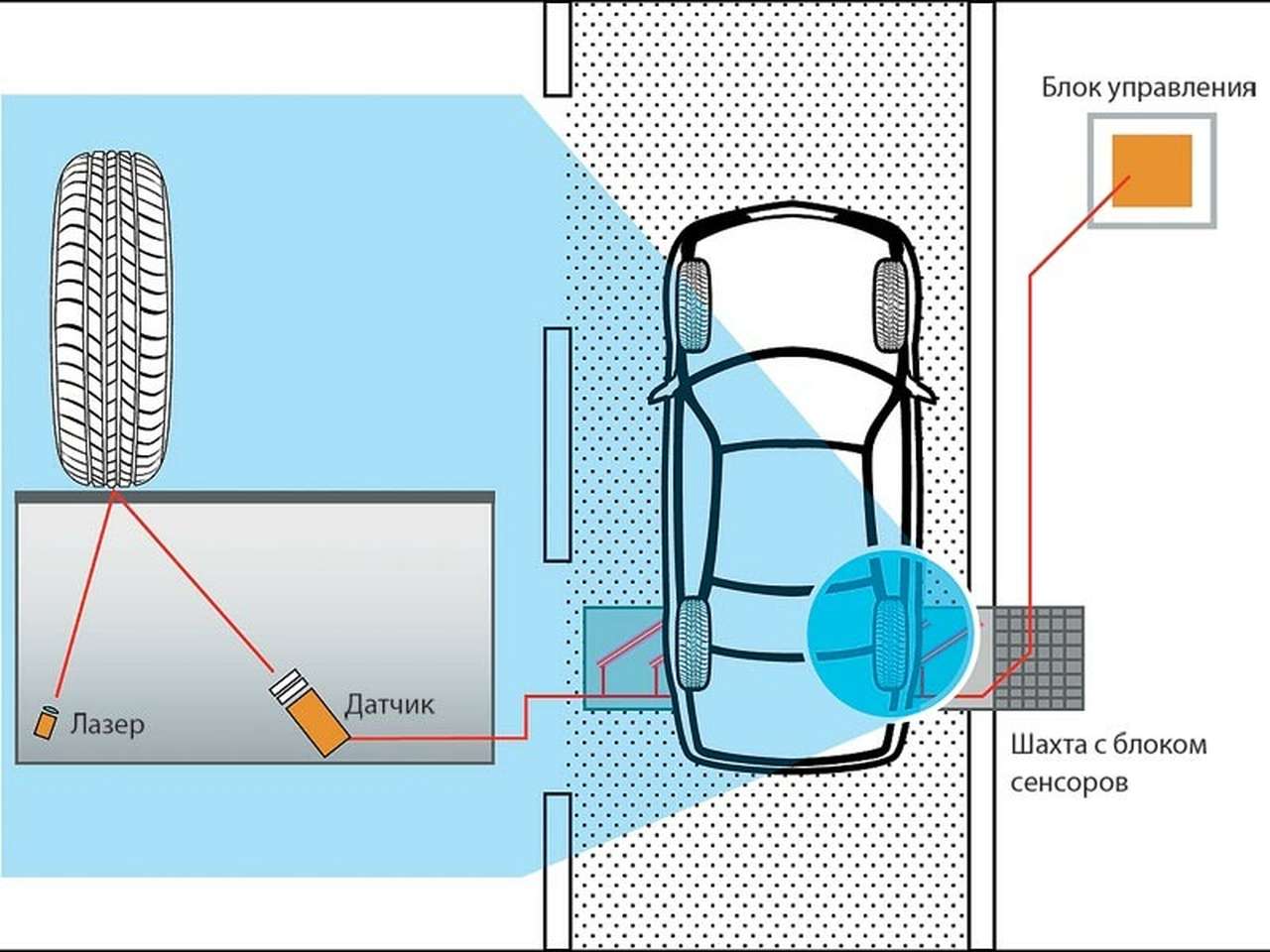 Блок управления

Лазер

Датчик

Шахта с блоком сенсоров