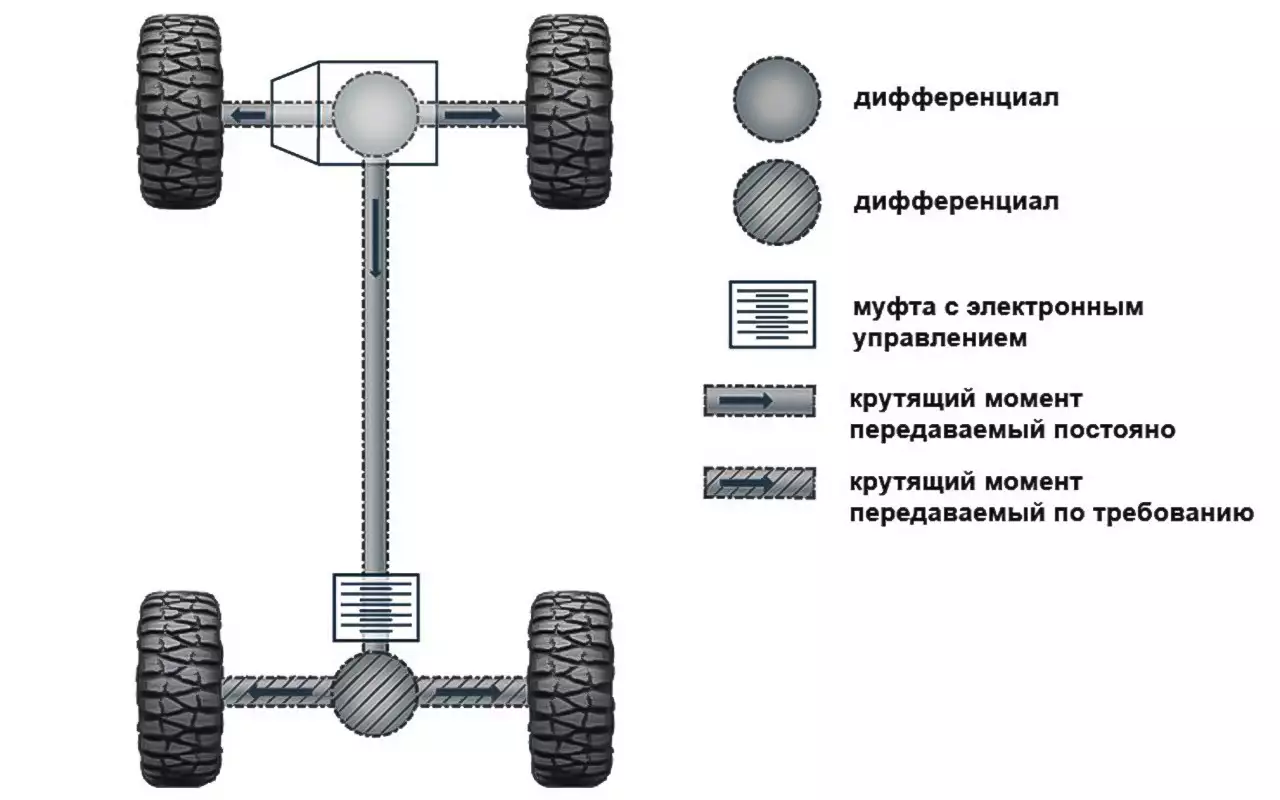 дифференциал

дифференциал

муфта с электронным управлением

крутящий момент передаваемый постояно

крутящий момент передаваемый по требованию